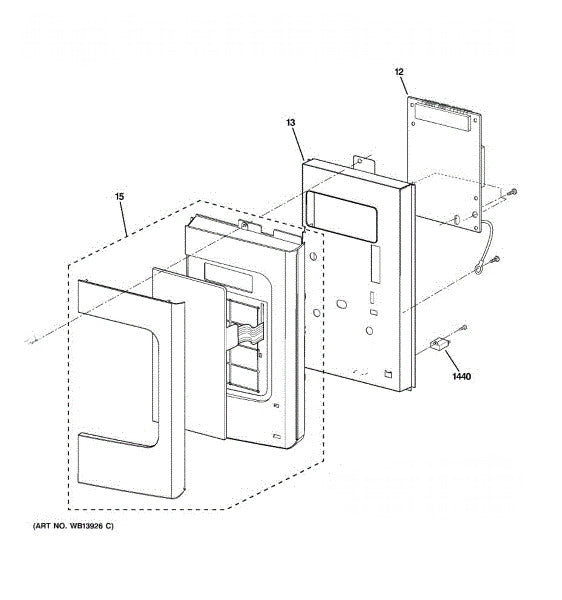 12

13

15

1440

(ART NO. WB13926 C)