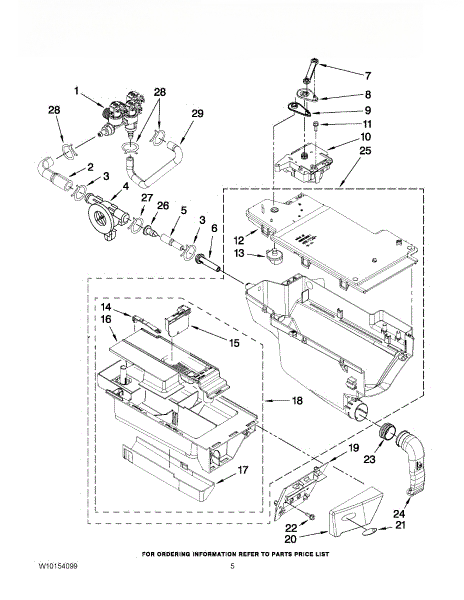 1
28
28
29
2
3
4
27
26
5
3
6
7
8
9
11
10
25
12
13
14
16
15
18
17
19
23
24
22
20
21

FOR ORDERING INFORMATION REFER TO PARTS PRICE LIST

W10154099

5