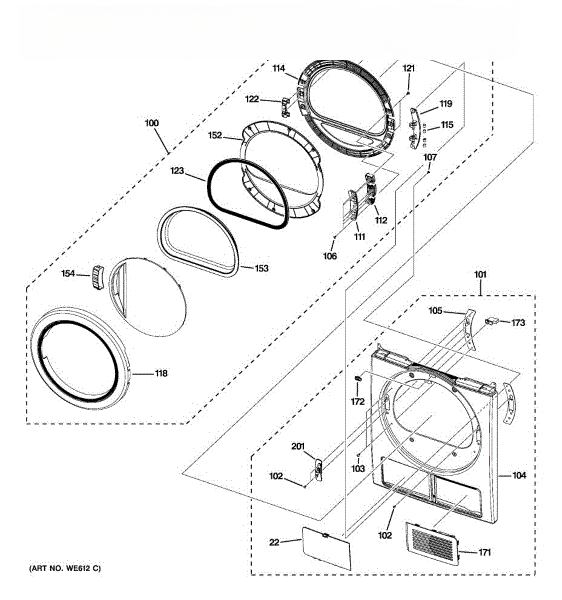 114
121
122
119
115
100
152
107
123
112
111
106
153
154
101
105
173
118
172
201
103
102
104
102
22
171
(ART NO. WE612 C)